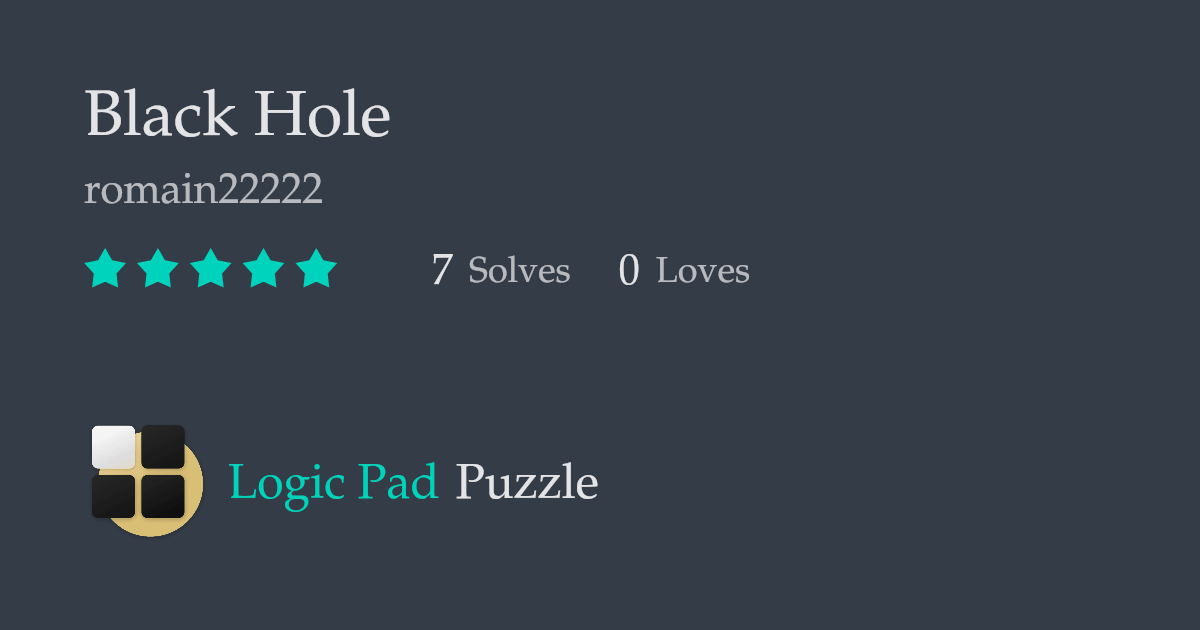 Black Hole

romain22222

7 Solves 0 Loves

Logic Pad Puzzle